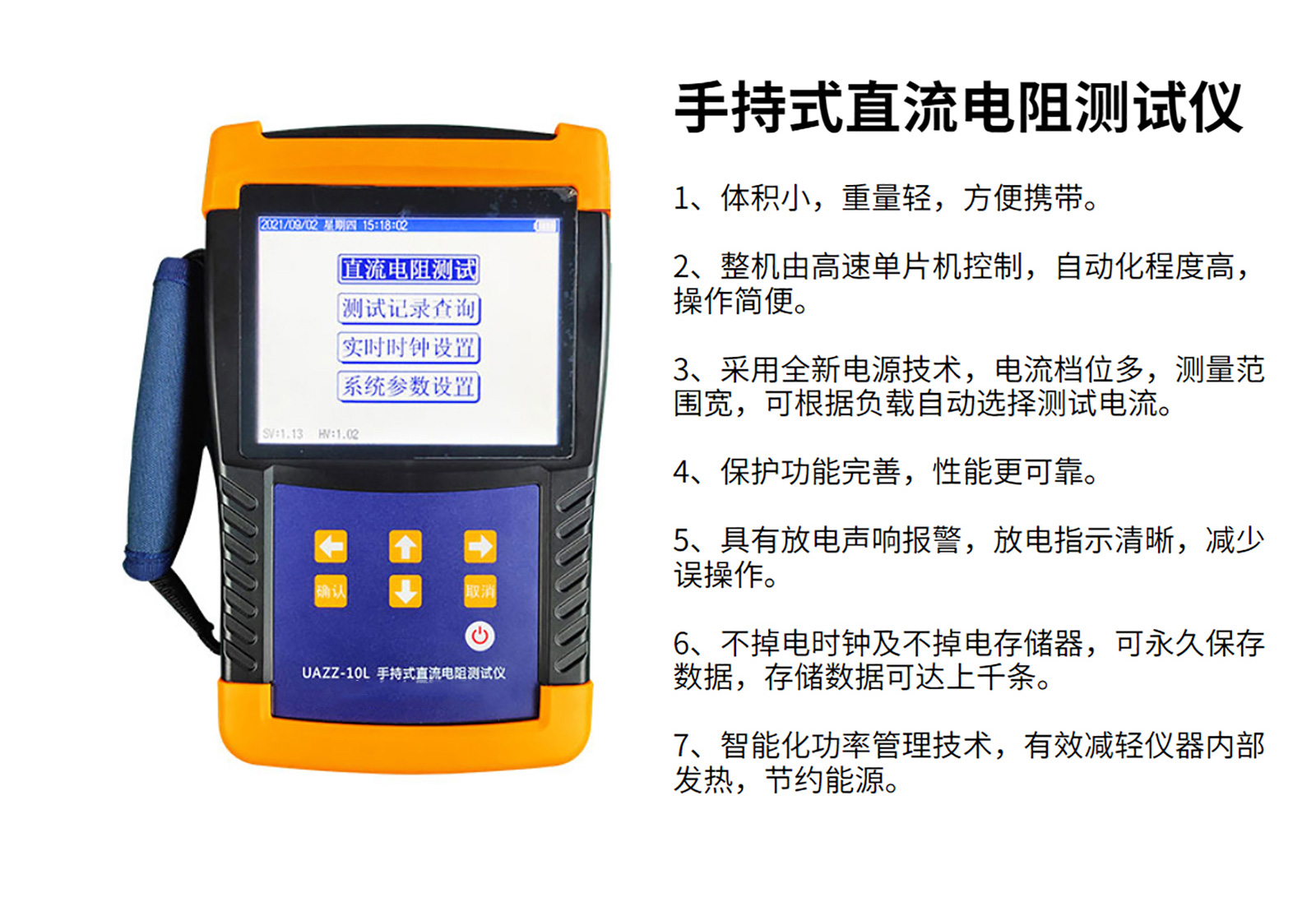 2021/09/02 星期四 15:18:02

直流电阻测试

测试记录查询

实时时钟设置

系统参数设置

SV:1.13 HV:1.02

确认

取消

UAZZ-10L 手持式直流电阻测试仪

手持式直流电阻测试仪

1、体积小，重量轻，方便携带。

2、整机由高速单片机控制，自动化程度高，操作简便。

3、采用全新电源技术，电流档位多，测量范围宽，可根据负载自动选择测试电流。

4、保护功能完善，性能更可靠。

5、具有放电声响报警，放电指示清晰，减少误操作。

6、不掉电时钟及不掉电存储器，可永久保存数据，存储数据可达上千条。

7、智能化功率管理技术，有效减轻仪器内部发热，节约能源。